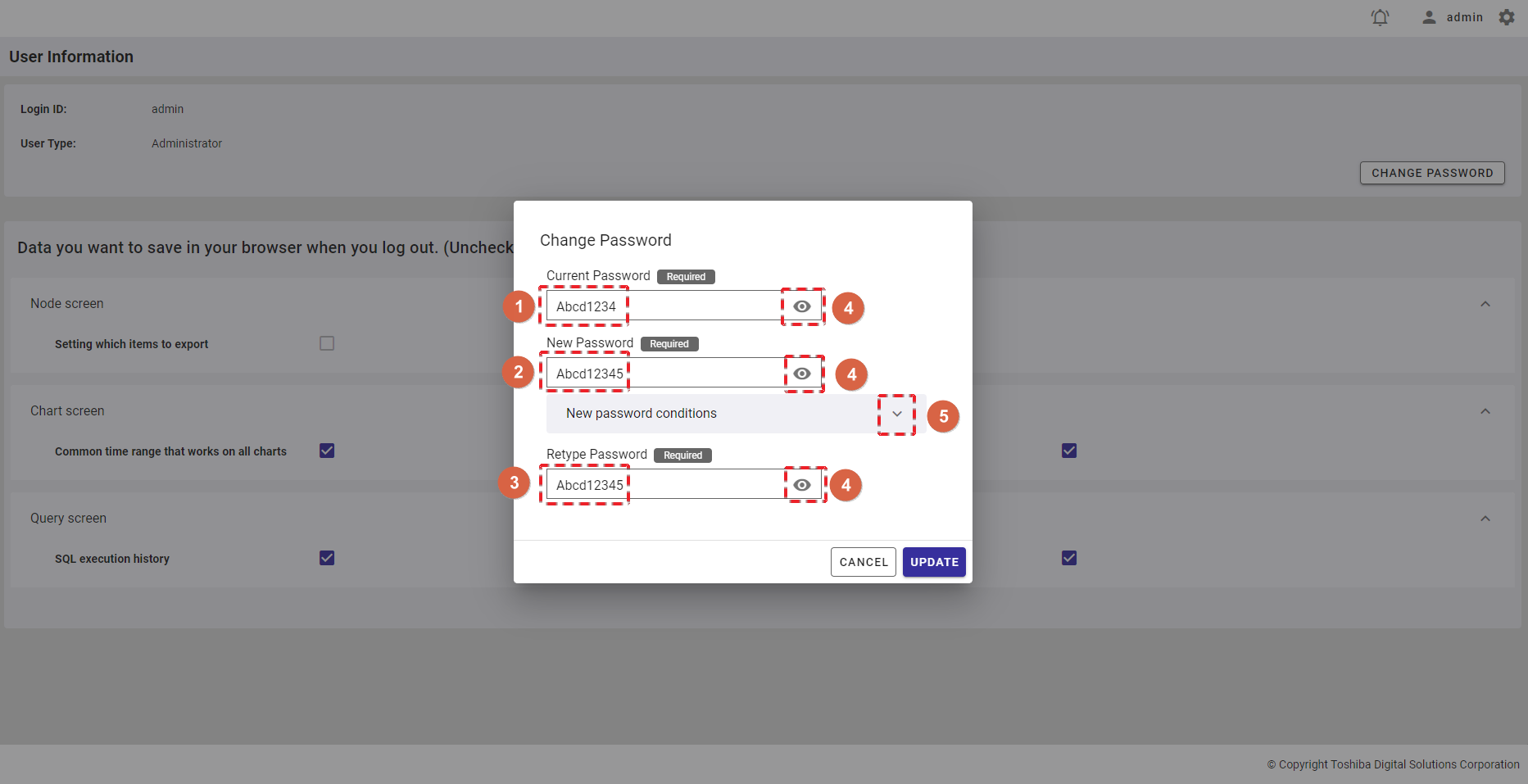 admin

User Information

Login ID: admin

User Type: Administrator

CHANGE PASSWORD

Data you want to save in your browser when you log out. (Uncheck

Node screen

Setting which items to export

Chart screen

Common time range that works on all charts

Query screen

SQL execution history

Change Password

Current Password Required

1 Abcd1234 4

New Password Required

2 Abcd12345 4

New password conditions 5

Retype Password Required

3 Abcd12345 4

CANCEL UPDATE

© Copyright Toshiba Digital Solutions Corporation