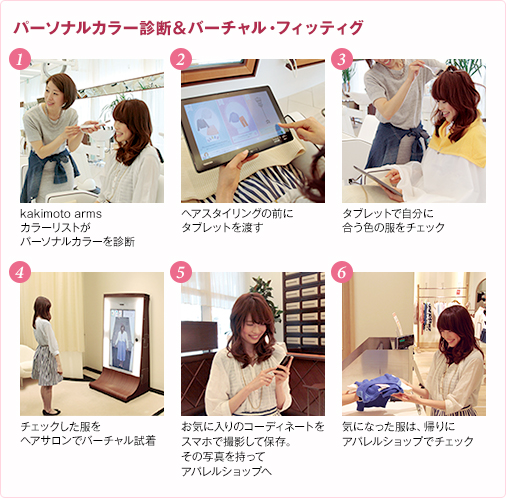 パーソナルカラー診断＆バーチャル・フィッティグ

1

kakimoto arms
カラーリストが
パーソナルカラーを診断

2

ヘアスタイリングの前に
タブレットを渡す

3

タブレットで自分に
合う色の服をチェック

4

チェックした服を
ヘアサロンでバーチャル試着

5

お気に入りのコーディネートを
スマホで撮影して保存。
その写真を持って
アパレルショップへ

6

気になった服は、帰りに
アパレルショップでチェック